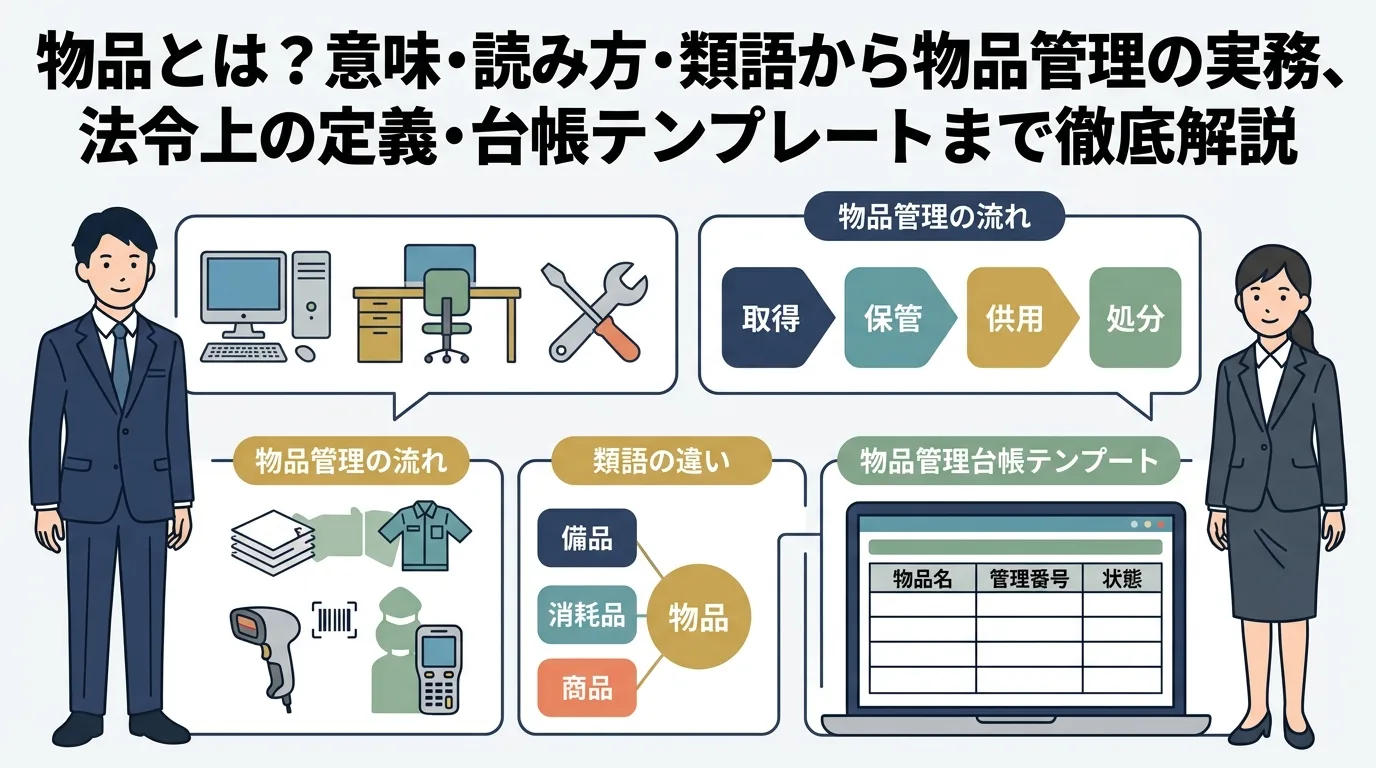 物品とは？意味・読み方・類語から物品管理の実務、法令上の定義・台帳テンプレートまで徹底解説

物品管理の流れ

取得
保管
供用
処分

物品管理の流れ

類語の違い

備品
消耗品
商品
物品

物品管理台帳テンプート

| 物品名 | 管理番号 | 状態 |
|---|---|---|
| | | |
| | | |
| | | |
| | | |